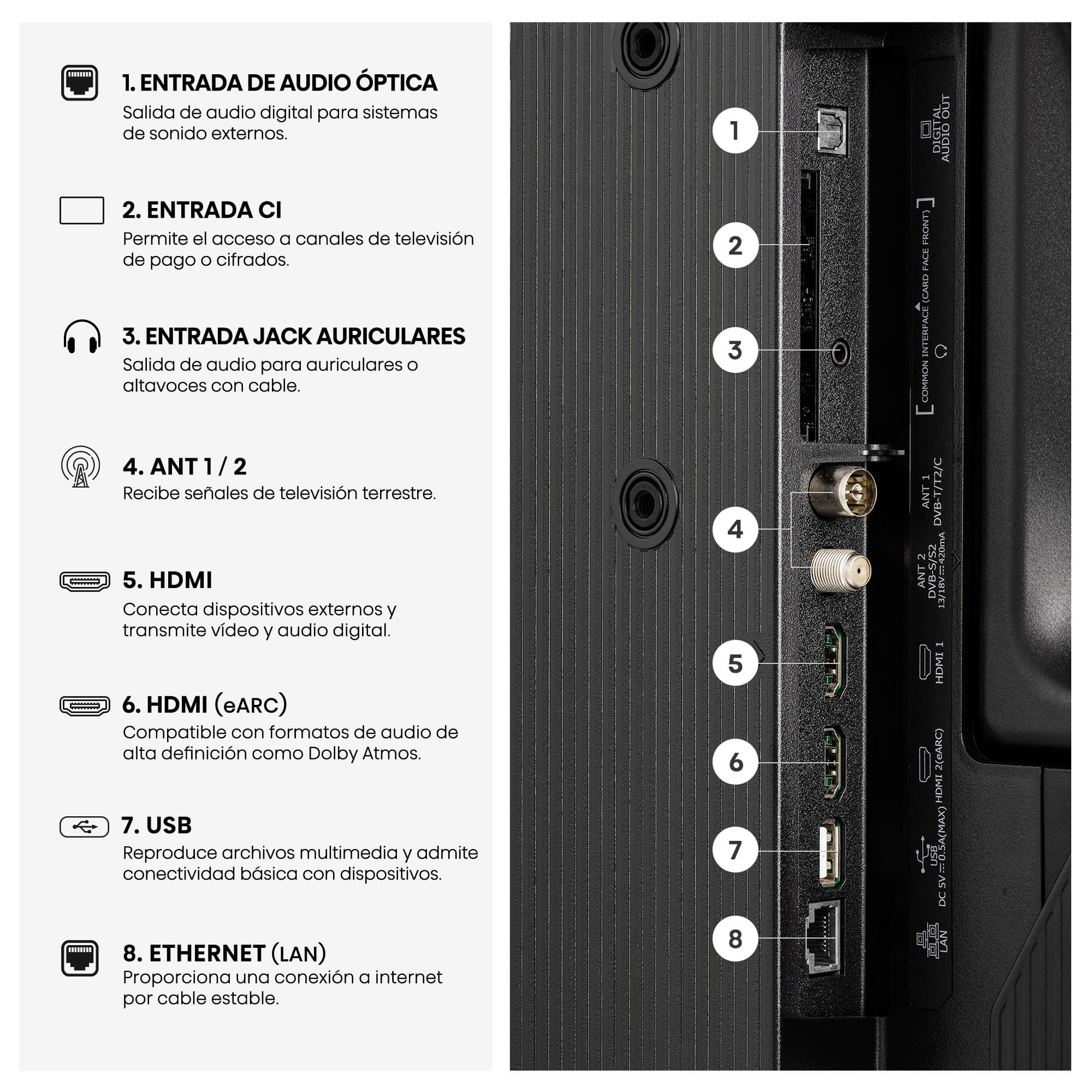 1. ENTRADA DE AUDIO ÓPTICA
Salida de audio digital para sistemas de sonido externos.

2. ENTRADA CI
Permite el acceso a canales de televisión de pago o cifrados.

3. ENTRADA JACK AURICULARES
Salida de audio para auriculares o altavoces con cable.

4. ANT 1 / 2
Recibe señales de televisión terrestre.

5. HDMI
Conecta dispositivos externos y transmite vídeo y audio digital.

6. HDMI (eARC)
Compatible con formatos de audio de alta definición como Dolby Atmos.

7. USB
Reproduce archivos multimedia y admite conectividad básica con dispositivos.

8. ETHERNET (LAN)
Proporciona una conexión a internet por cable estable.

1
2
3
4
5
6
7
8

DIGITAL AUDIO OUT
COMMON INTERFACE (CARD FACE FRONT)
ANT 1 DVB-T/T2/C
ANT 2 DVB-S/S2 13/18V ⎓ 420mA
HDMI 1
HDMI 2(eARC)
USB DC 5V ⎓ 0.5A(MAX)
LAN