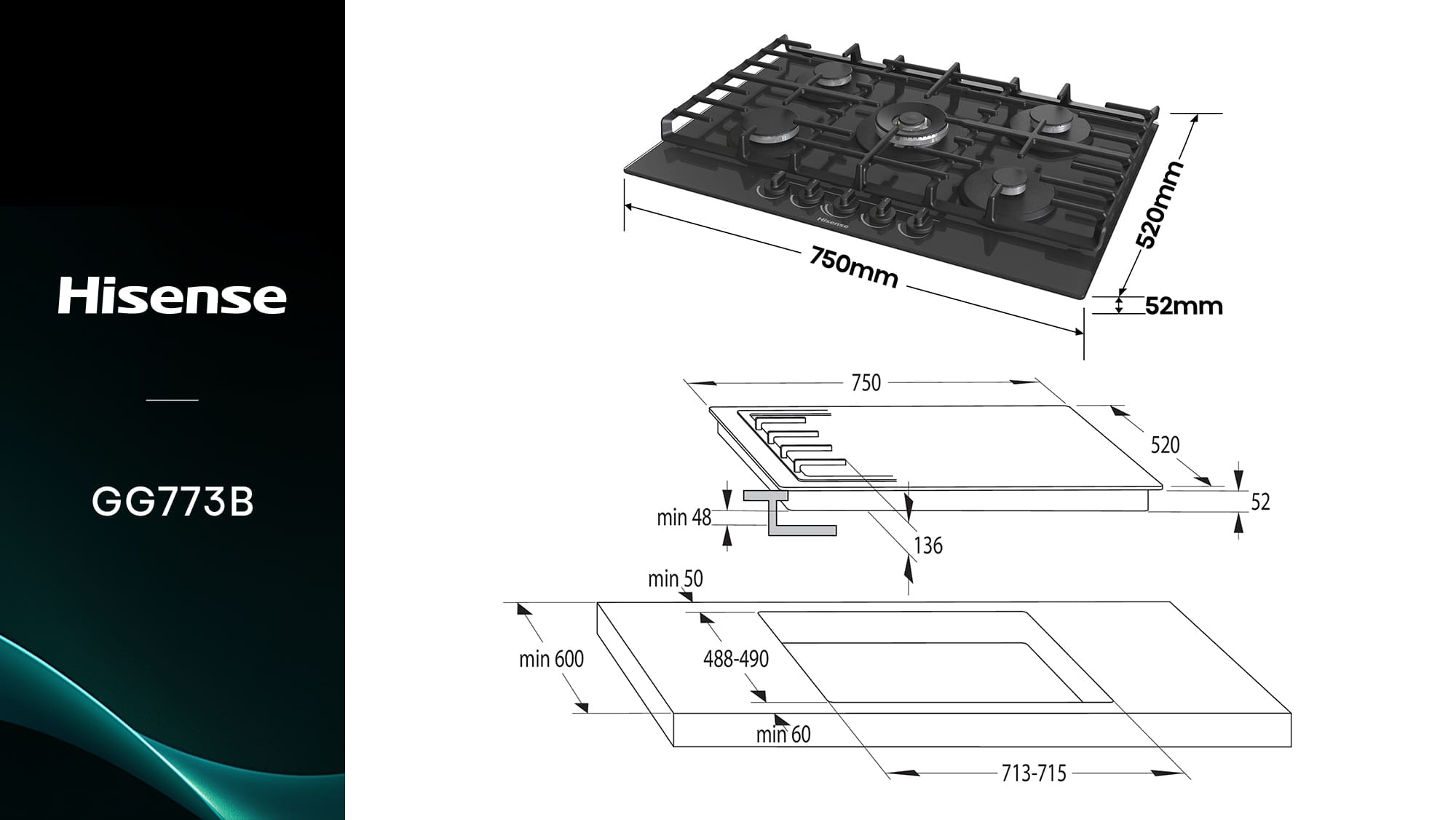 Hisense

GG773B

Hisense

750mm

520mm

52mm

750

520

52

min 48

136

min 50

min 600

488-490

min 60

713-715