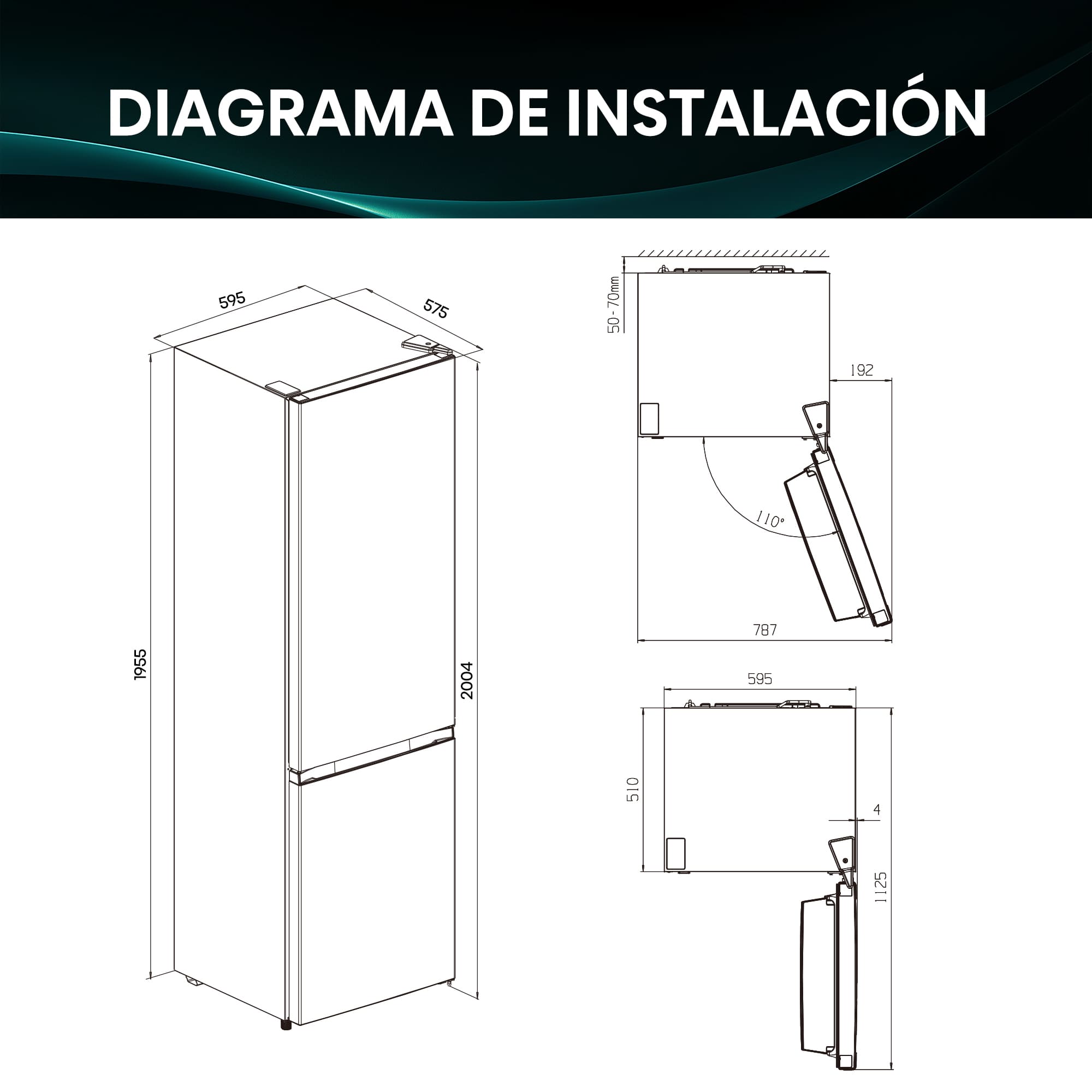 DIAGRAMA DE INSTALACIÓN

595

575

1955

2004

50-70mm

192

110°

787

595

510

4

1125